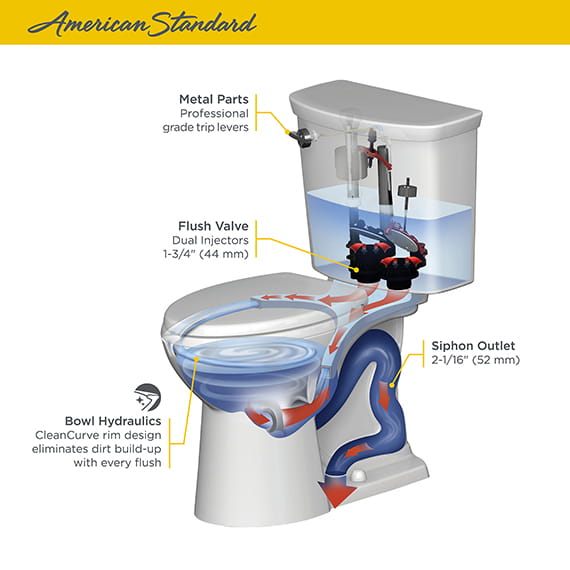 American Standard

Metal Parts
Professional grade trip levers

Flush Valve
Dual Injectors
1-3/4" (44 mm)

Siphon Outlet
2-1/16" (52 mm)

Bowl Hydraulics
CleanCurve rim design eliminates dirt build-up with every flush