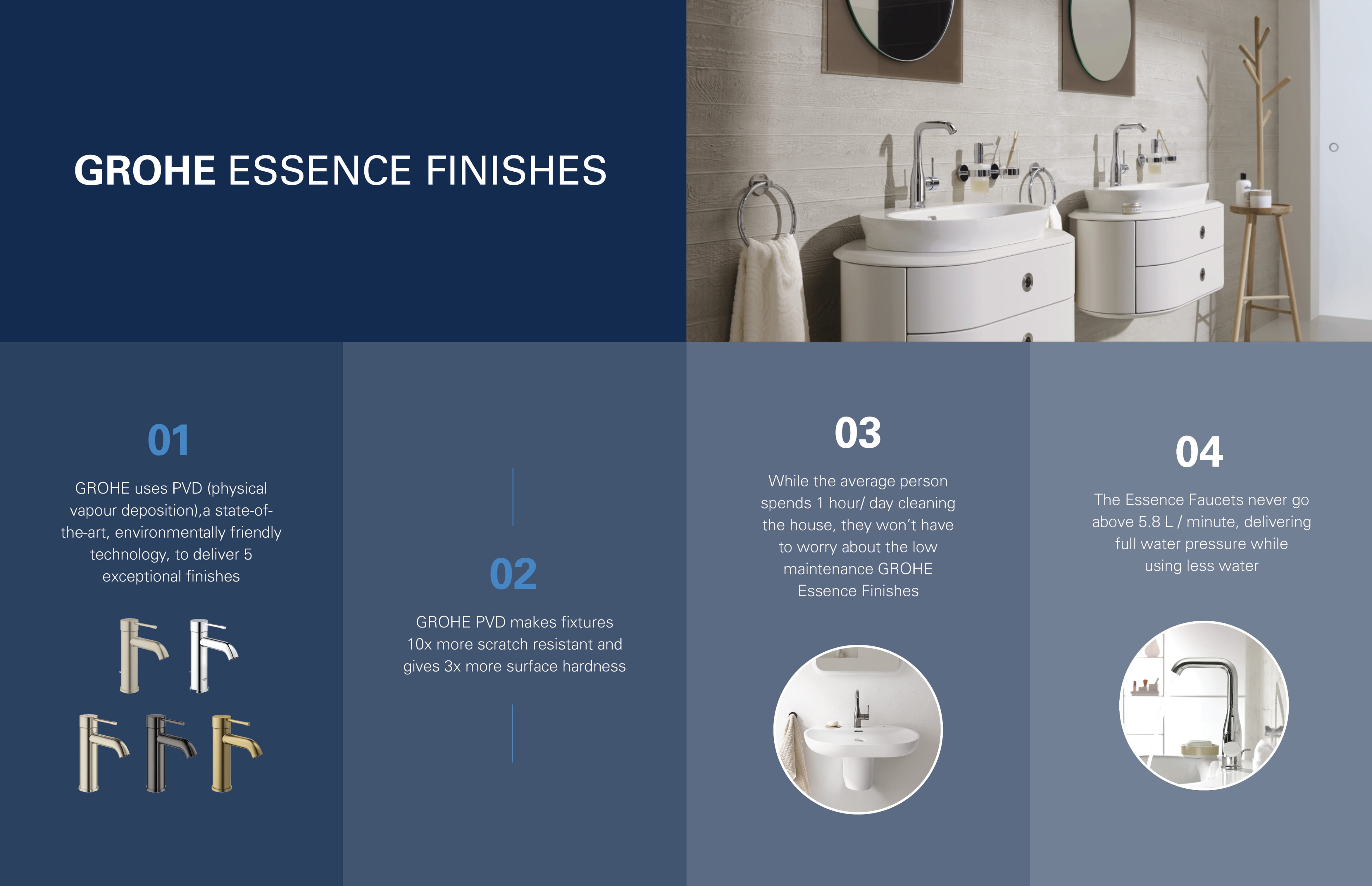 GROHE ESSENCE FINISHES

01

GROHE uses PVD (physical vapour deposition),a state-of-the-art, environmentally friendly technology, to deliver 5 exceptional finishes

02

GROHE PVD makes fixtures 10x more scratch resistant and gives 3x more surface hardness

03

While the average person spends 1 hour/ day cleaning the house, they won't have to worry about the low maintenance GROHE Essence Finishes

04

The Essence Faucets never go above 5.8 L / minute, delivering full water pressure while using less water