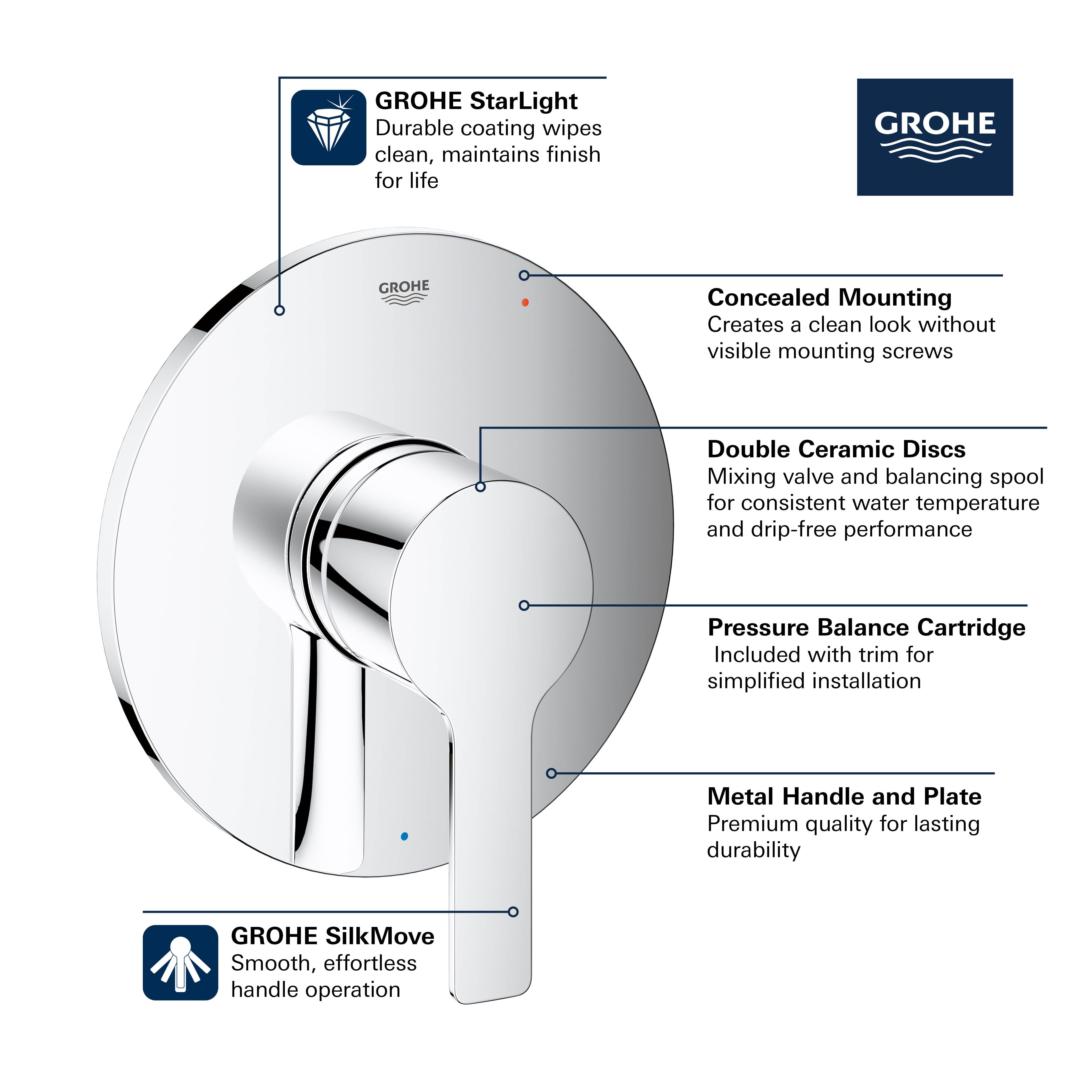 GROHE StarLight
Durable coating wipes clean, maintains finish for life

GROHE

GROHE

Concealed Mounting
Creates a clean look without visible mounting screws

Double Ceramic Discs
Mixing valve and balancing spool for consistent water temperature and drip-free performance

Pressure Balance Cartridge
Included with trim for simplified installation

Metal Handle and Plate
Premium quality for lasting durability

GROHE SilkMove
Smooth, effortless handle operation